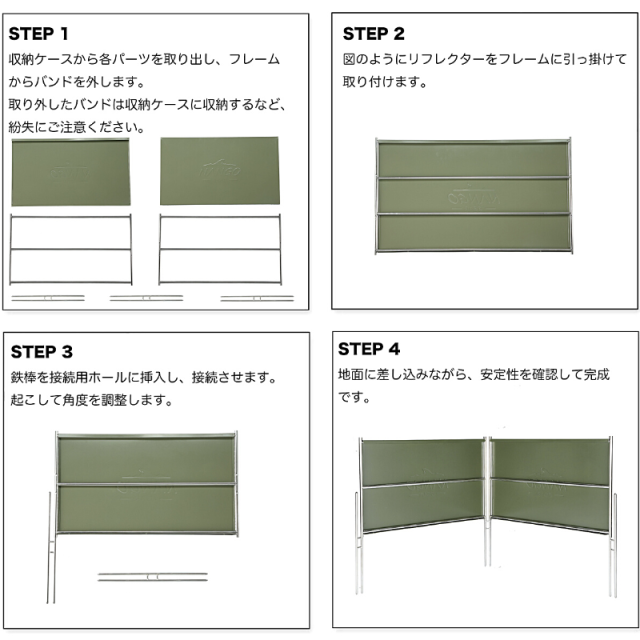 STEP 1

収納ケースから各パーツを取り出し、フレームからバンドを外します。
取り外したバンドは収納ケースに収納するなど、紛失にご注意ください。

STEP 2

図のようにリフレクターをフレームに引っ掛けて取り付けます。

STEP 3

鉄棒を接続用ホールに挿入し、接続させます。
起こして角度を調整します。

STEP 4

地面に差し込みながら、安定性を確認して完成です。