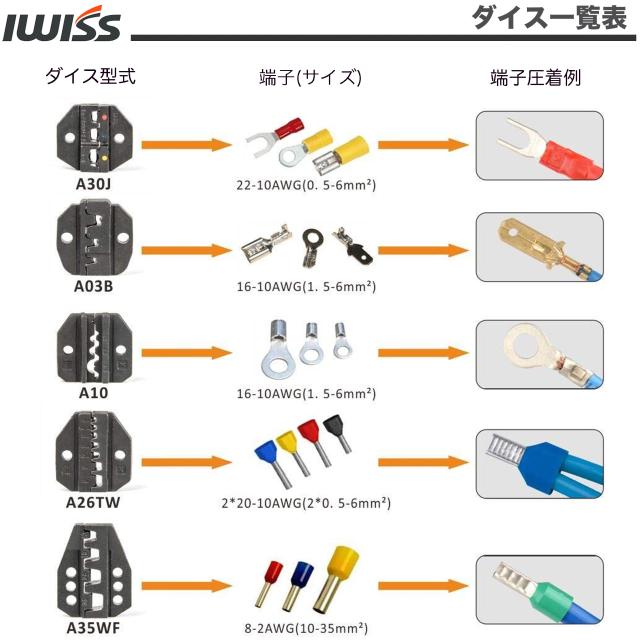 IWISS

ダイス一覧表

ダイス型式

端子(サイズ)

端子圧着例

A30J

22-10AWG(0. 5-6mm²)

A03B

16-10AWG(1. 5-6mm²)

A10

16-10AWG(1. 5-6mm²)

A26TW

2*20-10AWG(2*0. 5-6mm²)

A35WF

8-2AWG(10-35mm²)