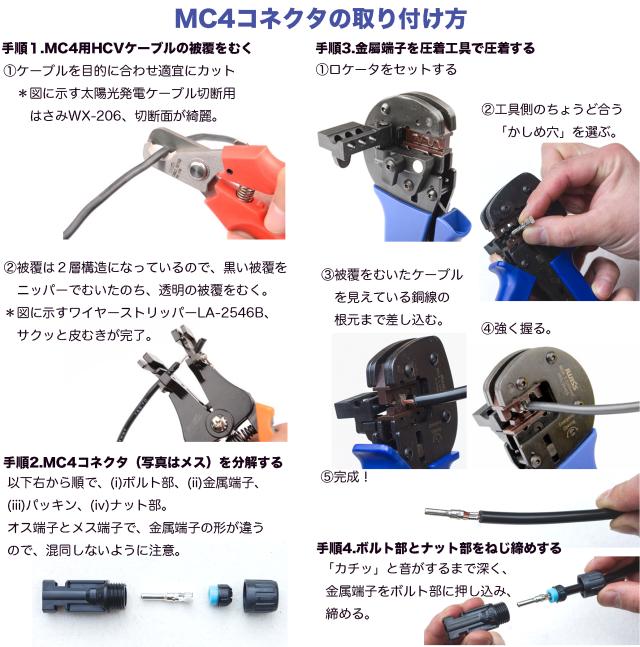 MC4コネクタの取り付け方

手順1.MC4用HCVケーブルの被覆をむく
①ケーブルを目的に合わせ適宜にカット
＊図に示す太陽光発電ケーブル切断用はさみWX-206、切断面が綺麗。

②被覆は２層構造になっているので、黒い被覆をニッパーでむいたのち、透明の被覆をむく。
＊図に示すワイヤーストリッパーLA-2546B、サクッと皮むきが完了。

手順2.MC4コネクタ（写真はメス）を分解する
以下右から順で、(i)ボルト部、(ii)金属端子、(iii)パッキン、(iv)ナット部。
オス端子とメス端子で、金属端子の形が違うので、混同しないように注意。

手順3.金属端子を圧着工具で圧着する
①ロケータをセットする

②工具側のちょうど合う「かしめ穴」を選ぶ。

③被覆をむいたケーブルを見えている銅線の根元まで差し込む。

④強く握る。

⑤完成！

手順4.ボルト部とナット部をねじ締めする
「カチッ」と音がするまで深く、金属端子をボルト部に押し込み、締める。