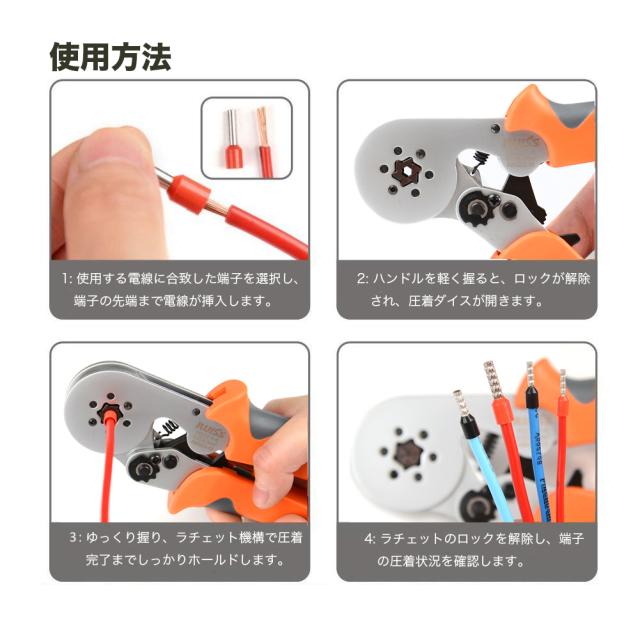 使用方法

1: 使用する電線に合致した端子を選択し、端子の先端まで電線が挿入します。

2: ハンドルを軽く握ると、ロックが解除され、圧着ダイスが開きます。

3: ゆっくり握り、ラチェット機構で圧着完了までしっかりホールドします。

4: ラチェットのロックを解除し、端子の圧着状況を確認します。