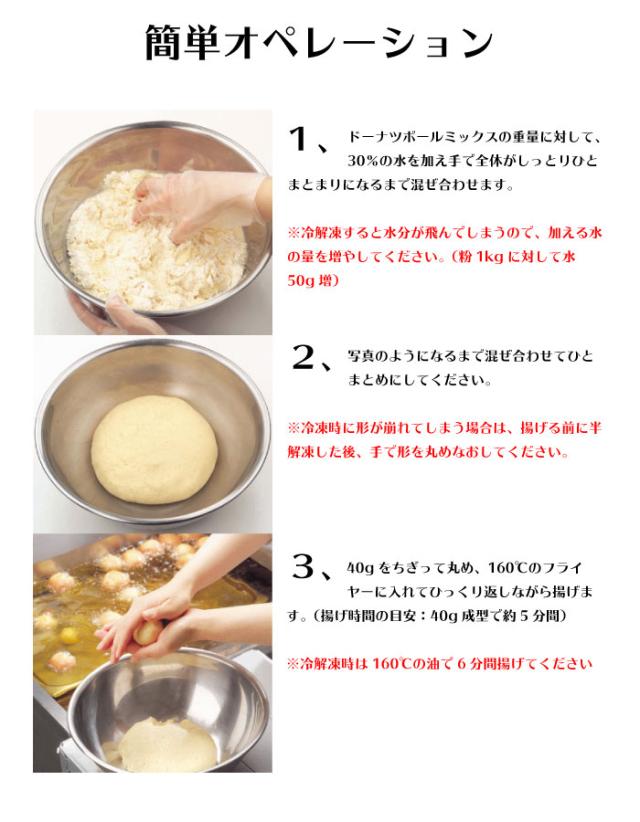 簡単オペレーション

1、ドーナツボールミックスの重量に対して、30%の水を加え手で全体がしっとりひとまとまりになるまで混ぜ合わせます。

※冷解凍すると水分が飛んでしまうので、加える水の量を増やしてください。(粉 1kg に対して水 50g 増)

2、写真のようになるまで混ぜ合わせてひとまとめにしてください。

※冷凍時に形が崩れてしまう場合は、揚げる前に半解凍した後、手で形を丸めなおしてください。

3、40g をちぎって丸め、160℃のフライヤーに入れてひっくり返しながら揚げます。(揚げ時間の目安：40g 成型で約 5 分間)

※冷解凍時は 160℃の油で 6 分間揚げてください