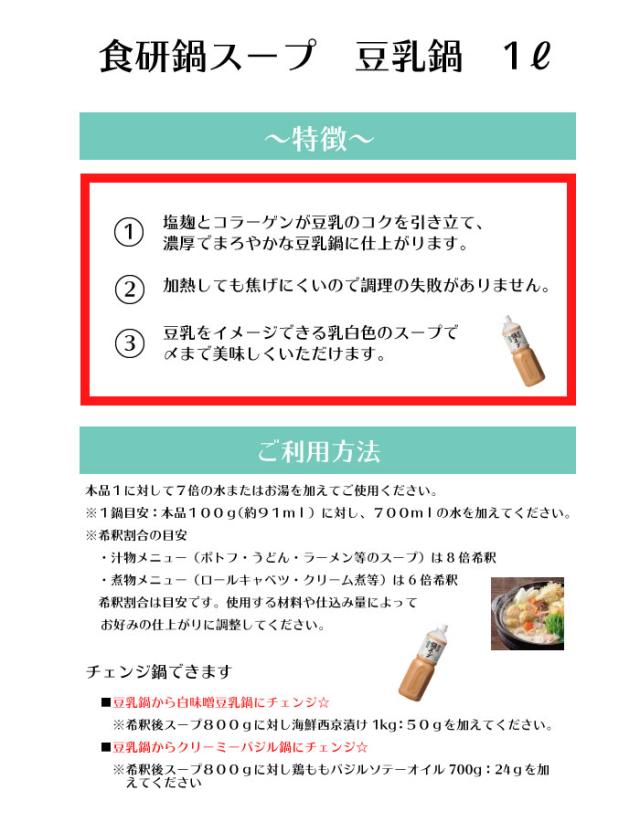 食研鍋スープ　豆乳鍋　1ℓ

～特徴～

① 塩麹とコラーゲンが豆乳のコクを引き立て、濃厚でまろやかな豆乳鍋に仕上がります。

② 加熱しても焦げにくいので調理の失敗がありません。

③ 豆乳をイメージできる乳白色のスープで〆まで美味しくいただけます。

ご利用方法

本品１に対して７倍の水またはお湯を加えてご使用ください。
※１鍋目安：本品１００g（約９１ml）に対し、７００mlの水を加えてください。
※希釈割合の目安
・汁物メニュー（ポトフ・うどん・ラーメン等のスープ）は８倍希釈
・煮物メニュー（ロールキャベツ・クリーム煮等）は６倍希釈
希釈割合は目安です。使用する材料や仕込み量によってお好みの仕上がりに調整してください。

チェンジ鍋できます

■豆乳鍋から白味噌豆乳鍋にチェンジ☆
※希釈後スープ８００ｇに対し海鮮西京漬け 1kg：５０ｇを加えてください。

■豆乳鍋からクリーミーバジル鍋にチェンジ☆
※希釈後スープ８００ｇに対し鶏ももバジルソテーオイル 700g：24ｇを加えてください