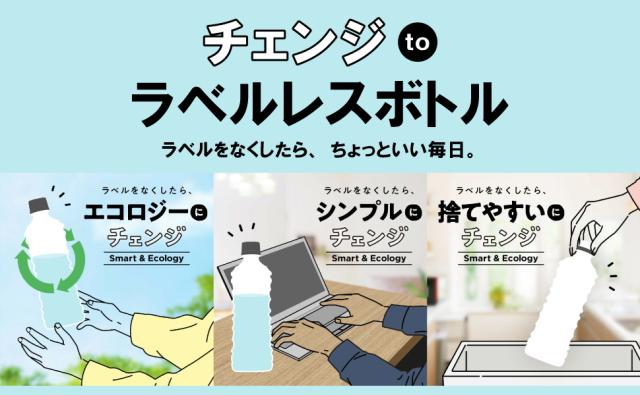 チェンジ to
ラベルレスボトル

ラベルをなくしたら、 ちょっといい毎日。

ラベルをなくしたら、
エコロジーに
チェンジ
Smart & Ecology

ラベルをなくしたら、
シンプルに
チェンジ
Smart & Ecology

ラベルをなくしたら、
捨てやすいに
チェンジ
Smart & Ecology