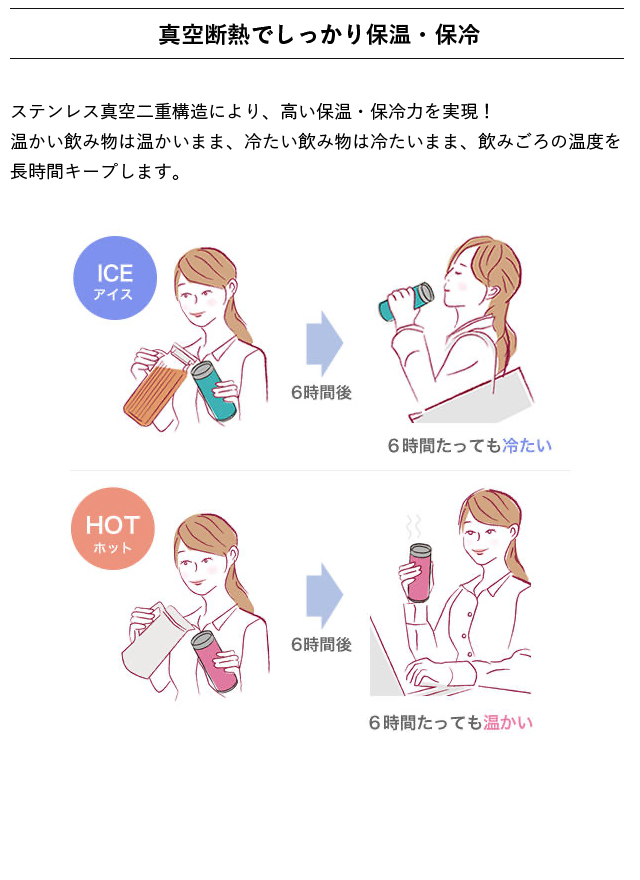 真空断熱でしっかり保温・保冷

ステンレス真空二重構造により、高い保温・保冷力を実現！
温かい飲み物は温かいまま、冷たい飲み物は冷たいまま、飲みごろの温度を長時間キープします。

ICE
アイス

6時間後

6時間たっても冷たい

HOT
ホット

6時間後

6時間たっても温かい