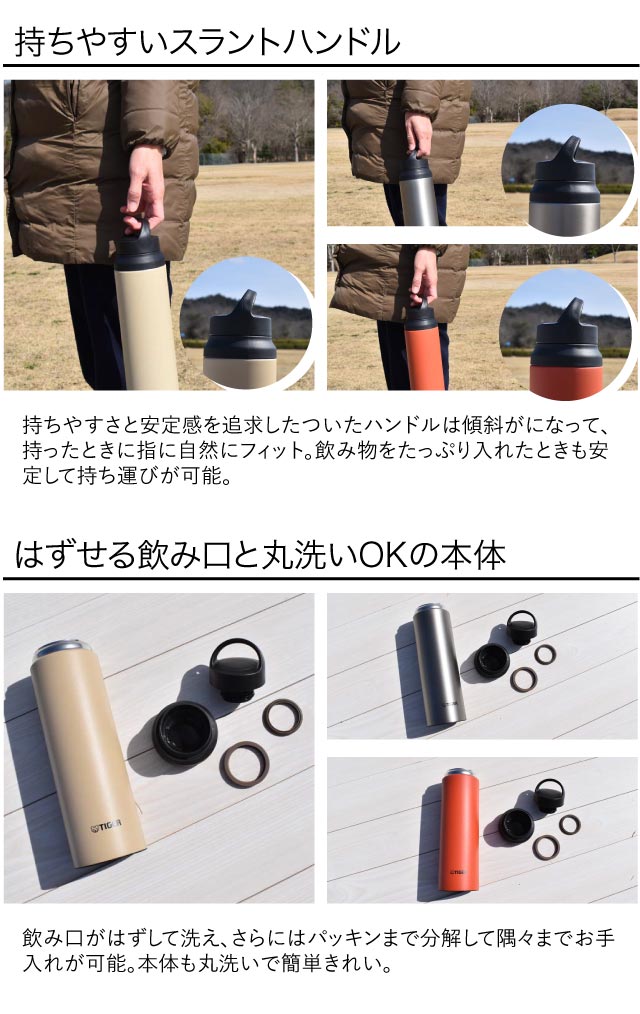 持ちやすいスラントハンドル

持ちやすさと安定感を追求したついたハンドルは傾斜がになって、持ったときに指に自然にフィット。飲み物をたっぷり入れたときも安定して持ち運びが可能。

はずせる飲み口と丸洗いOKの本体

TIGER

TIGER

TIGER

飲み口がはずして洗え、さらにはパッキンまで分解して隅々までお手入れが可能。本体も丸洗いで簡単きれい。