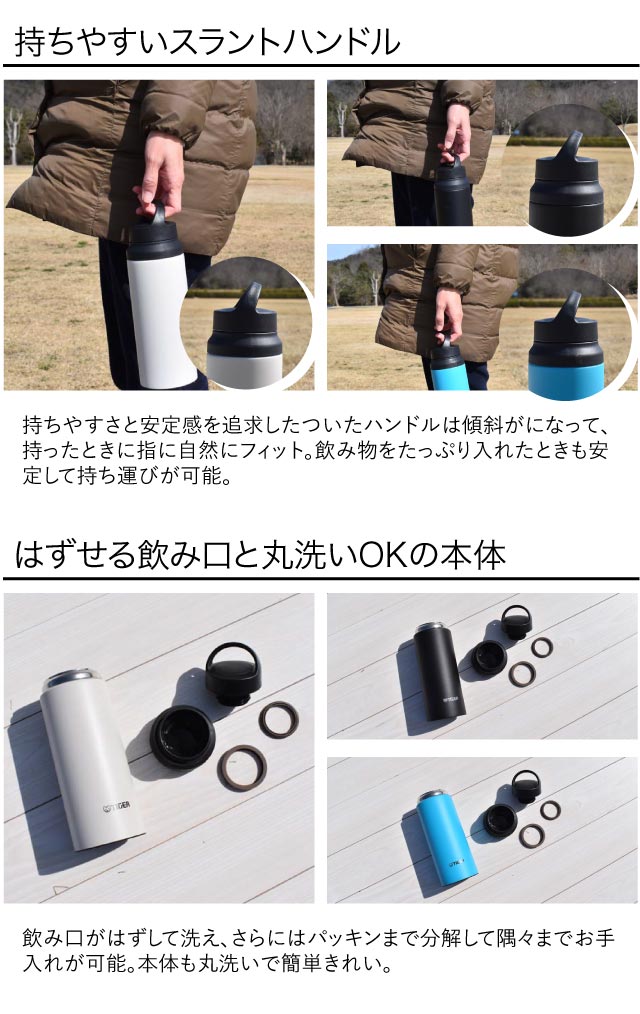 持ちやすいスラントハンドル

持ちやすさと安定感を追求したついたハンドルは傾斜がになって、持ったときに指に自然にフィット。飲み物をたっぷり入れたときも安定して持ち運びが可能。

はずせる飲み口と丸洗いOKの本体

TIGER

TIGER

TIGER

飲み口がはずして洗え、さらにはパッキンまで分解して隅々までお手入れが可能。本体も丸洗いで簡単きれい。