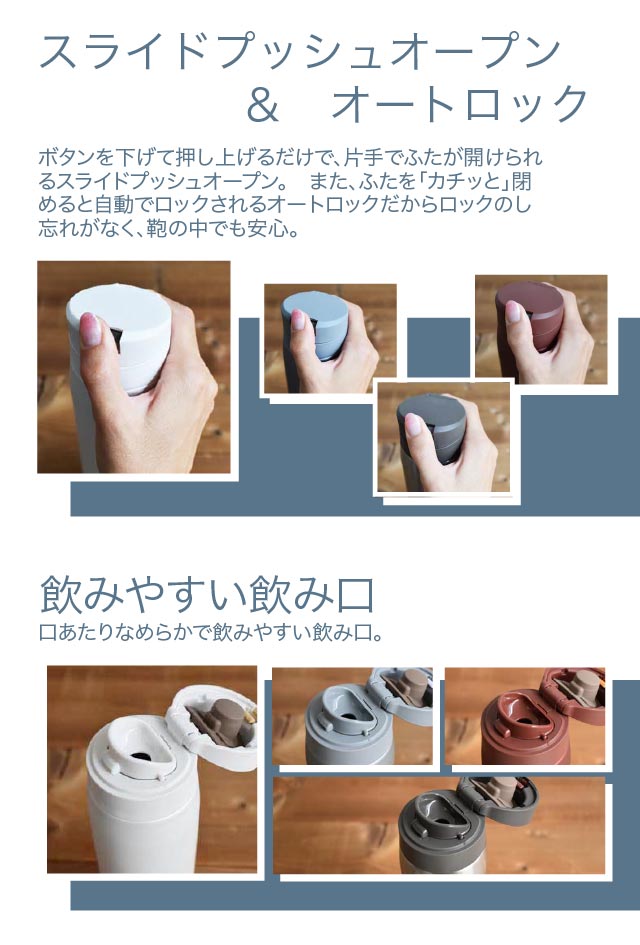 スライドプッシュオープン
＆　オートロック

ボタンを下げて押し上げるだけで、片手でふたが開けられるスライドプッシュオープン。　また、ふたを「カチッと」閉めると自動でロックされるオートロックだからロックのし忘れがなく、鞄の中でも安心。

飲みやすい飲み口
口あたりなめらかで飲みやすい飲み口。