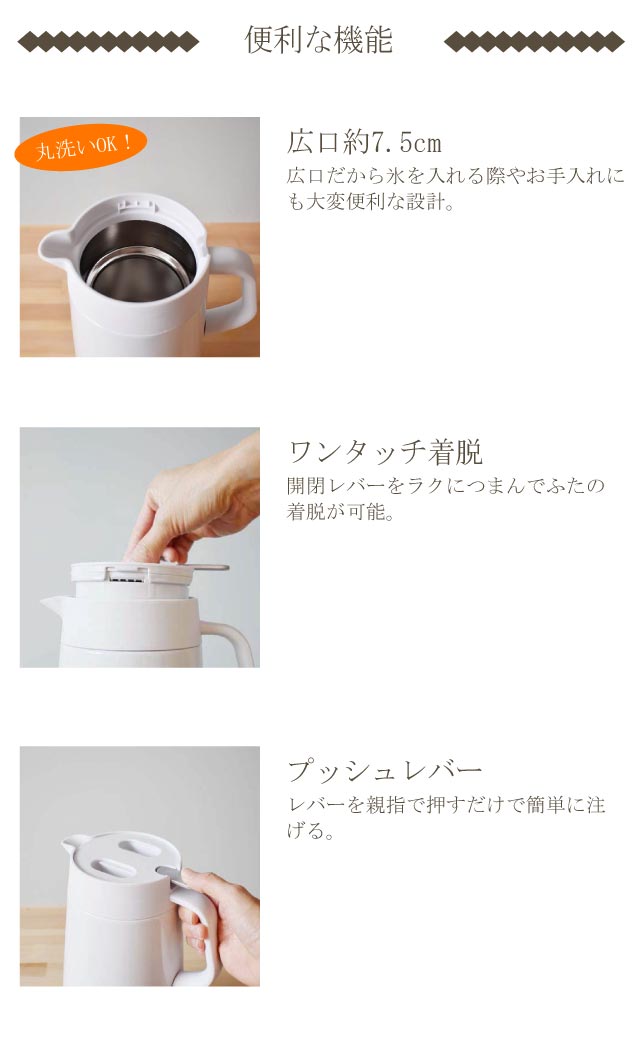 便利な機能

丸洗いOK！

広口約7.5cm

広口だから氷を入れる際やお手入れにも大変便利な設計。

ワンタッチ着脱

開閉レバーをラクにつまんでふたの着脱が可能。

プッシュレバー

レバーを親指で押すだけで簡単に注げる。