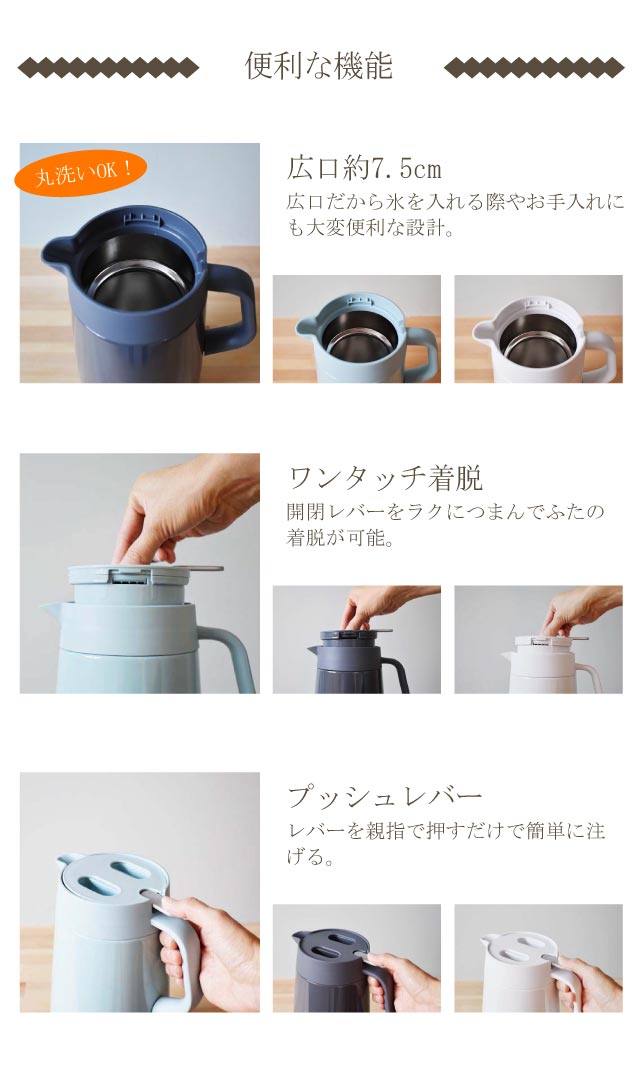 便利な機能

丸洗いOK！

広口約7.5cm

広口だから氷を入れる際やお手入れにも大変便利な設計。

ワンタッチ着脱

開閉レバーをラクにつまんでふたの着脱が可能。

プッシュレバー

レバーを親指で押すだけで簡単に注げる。