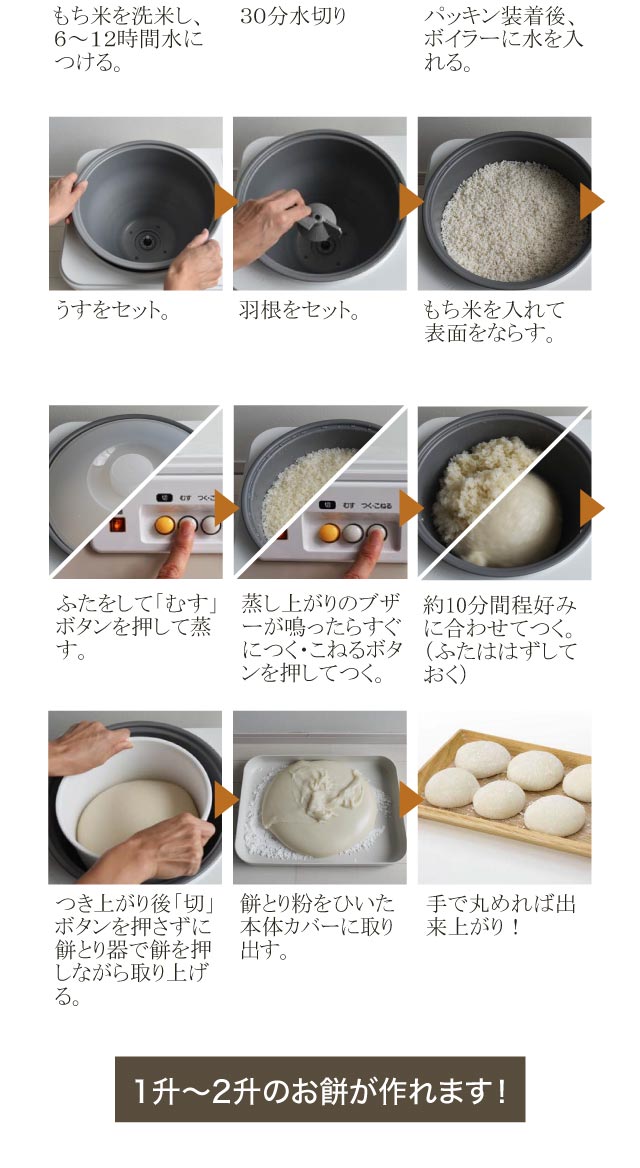 もち米を洗米し、6～12時間水につける。

30分水切り

パッキン装着後、ボイラーに水を入れる。

うすをセット。

羽根をセット。

もち米を入れて表面をならす。

切 むす つく・こねる

切 むす つく・こねる

ふたをして「むす」ボタンを押して蒸す。

蒸し上がりのブザーが鳴ったらすぐにつく・こねるボタンを押してつく。

約10分間程好みに合わせてつく。(ふたははずしておく)

つき上がり後「切」ボタンを押さずに餅とり器で餅を押しながら取り上げる。

餅とり粉をひいた本体カバーに取り出す。

手で丸めれば出来上がり！

1升～2升のお餅が作れます！