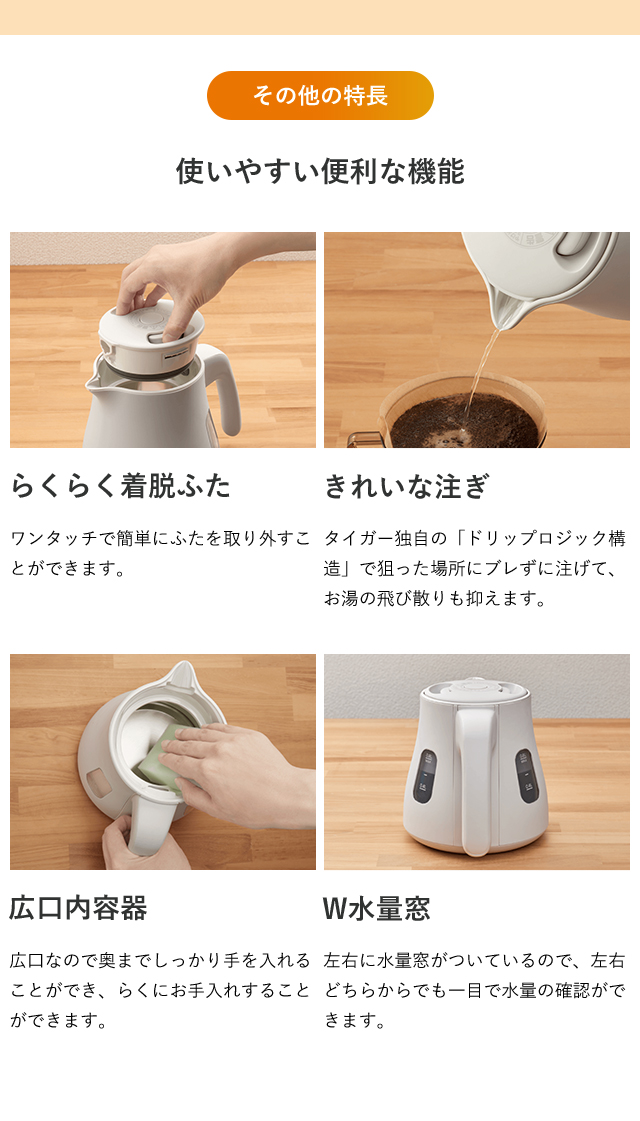 その他の特長

使いやすい便利な機能

らくらく着脱ふた

ワンタッチで簡単にふたを取り外すことができます。

きれいな注ぎ

タイガー独自の「ドリップロジック構造」で狙った場所にブレずに注げて、お湯の飛び散りも抑えます。

広口内容器

広口なので奥までしっかり手を入れることができ、らくにお手入れすることができます。

W水量窓

左右に水量窓がついているので、左右どちらからでも一目で水量の確認ができます。