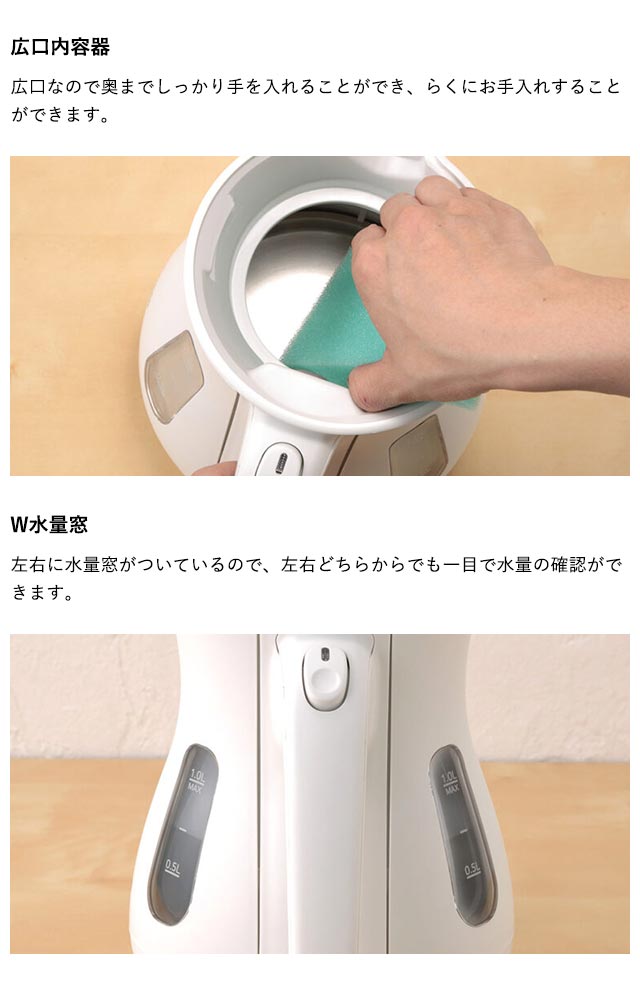 広口内容器

広口なので奥までしっかり手を入れることができ、らくにお手入れすることができます。

W水量窓

左右に水量窓がついているので、左右どちらからでも一目で水量の確認ができます。

1.0L
MAX
0.5L
1.0L
MAX
0.5L