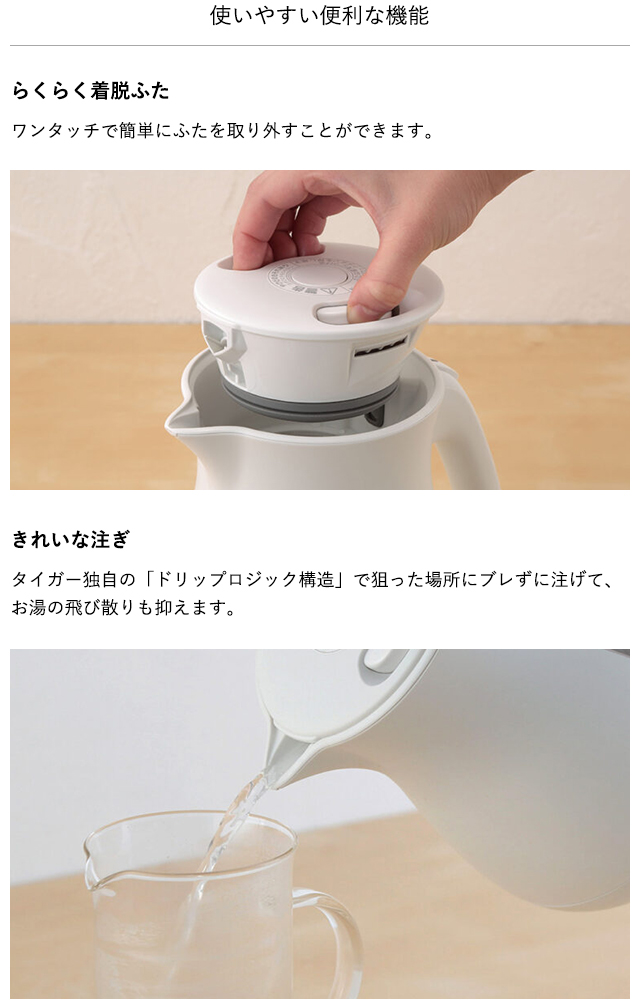 使いやすい便利な機能

らくらく着脱ふた

ワンタッチで簡単にふたを取り外すことができます。

きれいな注ぎ

タイガー独自の「ドリップロジック構造」で狙った場所にブレずに注げて、お湯の飛び散りも抑えます。