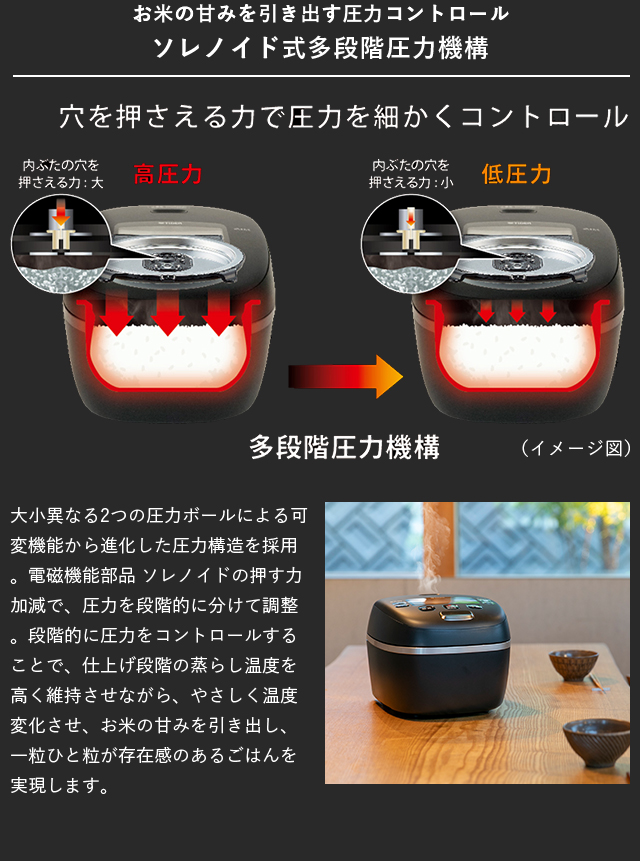 お米の甘みを引き出す圧力コントロール
ソレノイド式多段階圧力機構

穴を押さえる力で圧力を細かくコントロール

内ぶたの穴を押さえる力：大
高圧力

内ぶたの穴を押さえる力：小
低圧力

多段階圧力機構
（イメージ図）

大小異なる2つの圧力ボールによる可変機能から進化した圧力構造を採用。電磁機能部品 ソレノイドの押す力加減で、圧力を段階的に分けて調整。段階的に圧力をコントロールすることで、仕上げ段階の蒸らし温度を高く維持させながら、やさしく温度変化させ、お米の甘みを引き出し、一粒ひと粒が存在感のあるごはんを実現します。