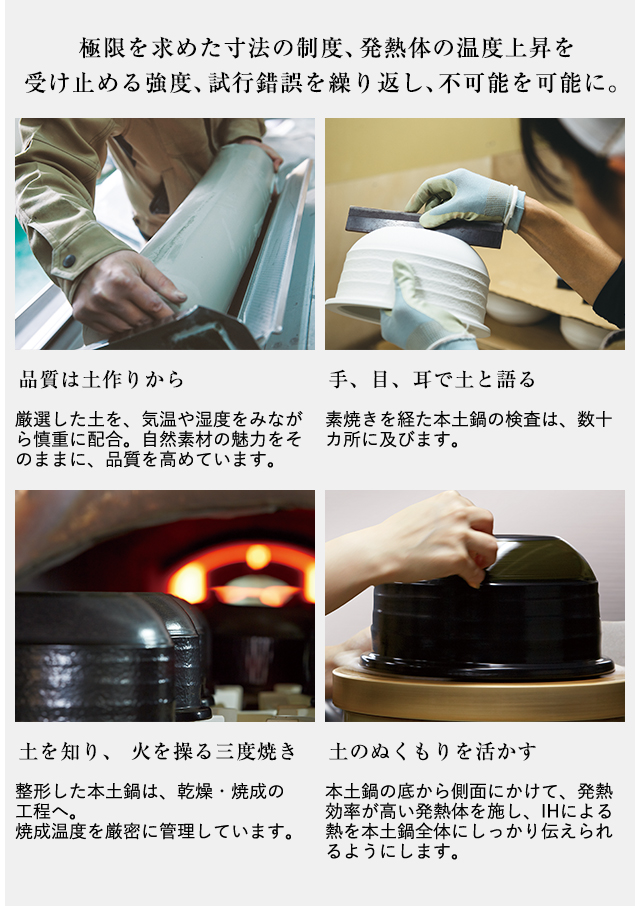 極限を求めた寸法の制度、発熱体の温度上昇を受け止める強度、試行錯誤を繰り返し、不可能を可能に。

品質は土作りから

厳選した土を、気温や湿度をみながら慎重に配合。自然素材の魅力をそのままに、品質を高めています。

手、目、耳で土と語る

素焼きを経た本土鍋の検査は、数十カ所に及びます。

土を知り、 火を操る三度焼き

整形した本土鍋は、乾燥・焼成の工程へ。
焼成温度を厳密に管理しています。

土のぬくもりを活かす

本土鍋の底から側面にかけて、発熱効率が高い発熱体を施し、IHによる熱を本土鍋全体にしっかり伝えられるようにします。