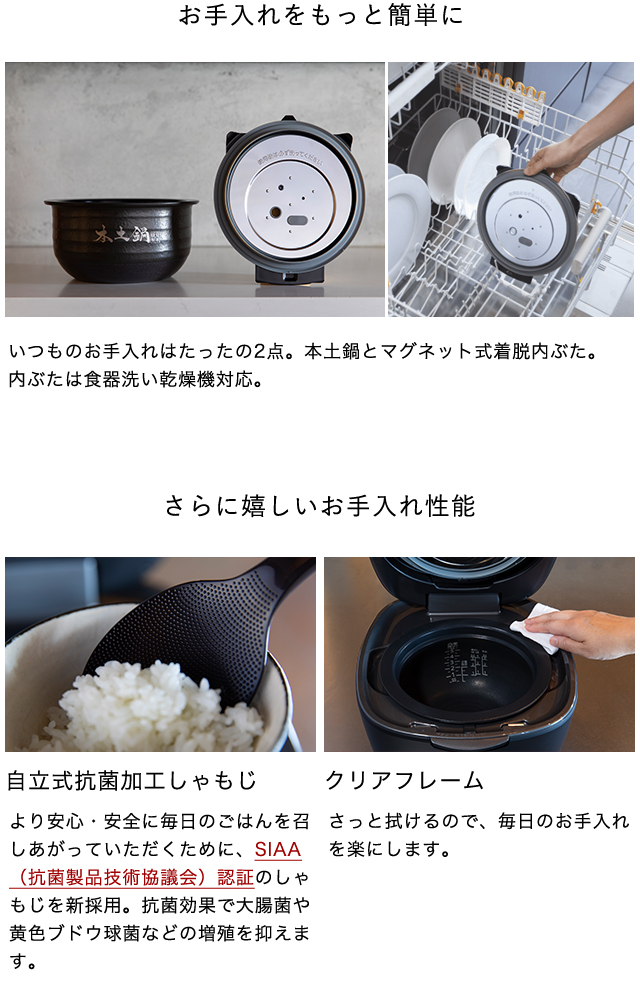 お手入れをもっと簡単に

本土鍋

いつものお手入れはたったの2点。本土鍋とマグネット式着脱内ぶた。内ぶたは食器洗い乾燥機対応。

さらに嬉しいお手入れ性能

自立式抗菌加工しゃもじ

より安心・安全に毎日のごはんを召しあがっていただくために、SIAA（抗菌製品技術協議会）認証のしゃもじを新採用。抗菌効果で大腸菌や黄色ブドウ球菌などの増殖を抑えます。

クリアフレーム

さっと拭けるので、毎日のお手入れを楽にします。