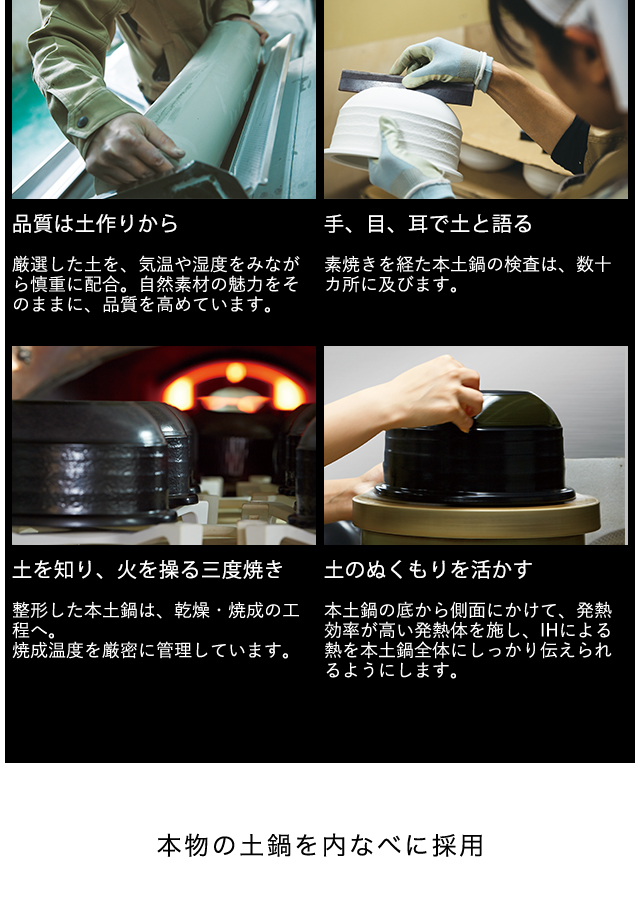 品質は土作りから

厳選した土を、気温や湿度をみながら慎重に配合。自然素材の魅力をそのままに、品質を高めています。

手、目、耳で土と語る

素焼きを経た本土鍋の検査は、数十カ所に及びます。

土を知り、火を操る三度焼き

整形した本土鍋は、乾燥・焼成の工程へ。
焼成温度を厳密に管理しています。

土のぬくもりを活かす

本土鍋の底から側面にかけて、発熱効率が高い発熱体を施し、IHによる熱を本土鍋全体にしっかり伝えられるようにします。

本物の土鍋を内なべに採用