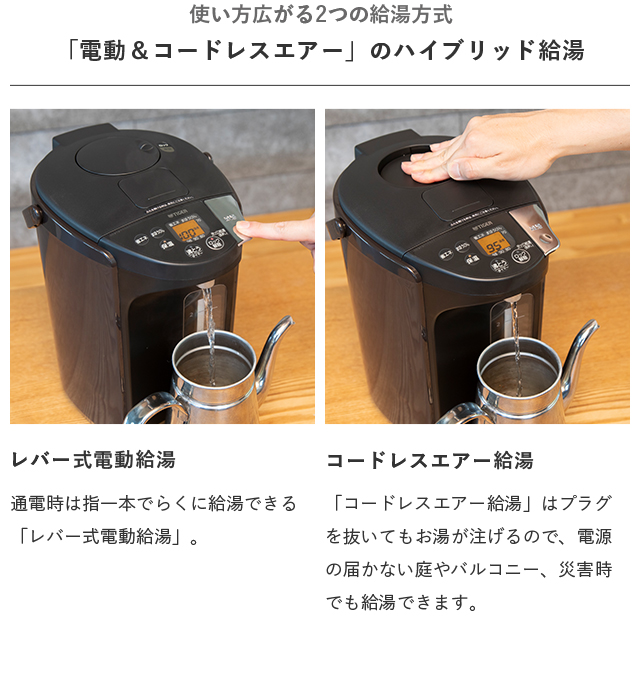 使い方広がる2つの給湯方式

「電動＆コードレスエアー」のハイブリッド給湯

TIGER

100

TIGER

95

レバー式電動給湯

通電時は指一本でらくに給湯できる「レバー式電動給湯」。

コードレスエアー給湯

「コードレスエアー給湯」はプラグを抜いてもお湯が注げるので、電源の届かない庭やバルコニー、災害時でも給湯できます。