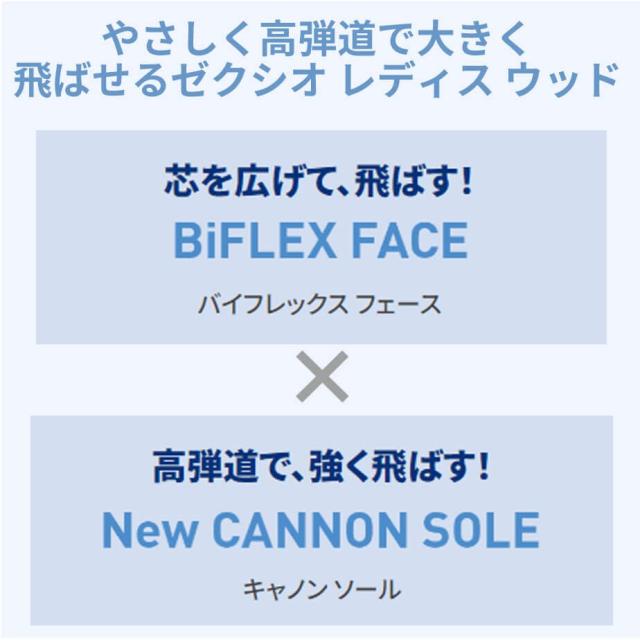 やさしく高弾道で大きく
飛ばせるゼクシオ レディス ウッド

芯を広げて、飛ばす!
BiFLEX FACE
バイフレックス フェース

×

高弾道で、強く飛ばす!
New CANNON SOLE
キャノン ソール