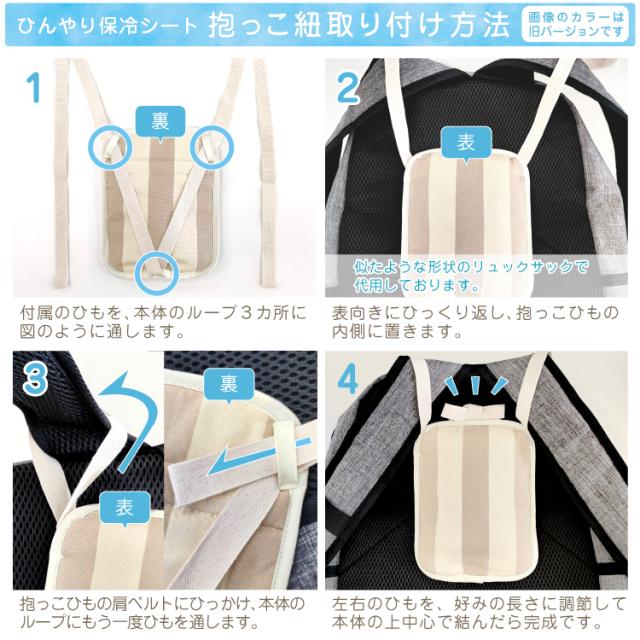 ひんやり保冷シート 抱っこ紐取り付け方法

画像のカラーは旧バージョンです

1

裏

付属のひもを、本体のループ３カ所に図のように通します。

2

表

似たような形状のリュックサックで代用しております。

表向きにひっくり返し、抱っこひもの内側に置きます。

3

裏

表

抱っこひもの肩ベルトにひっかけ、本体のループにもう一度ひもを通します。

4

左右のひもを、好みの長さに調節して本体の上中心で結んだら完成です。