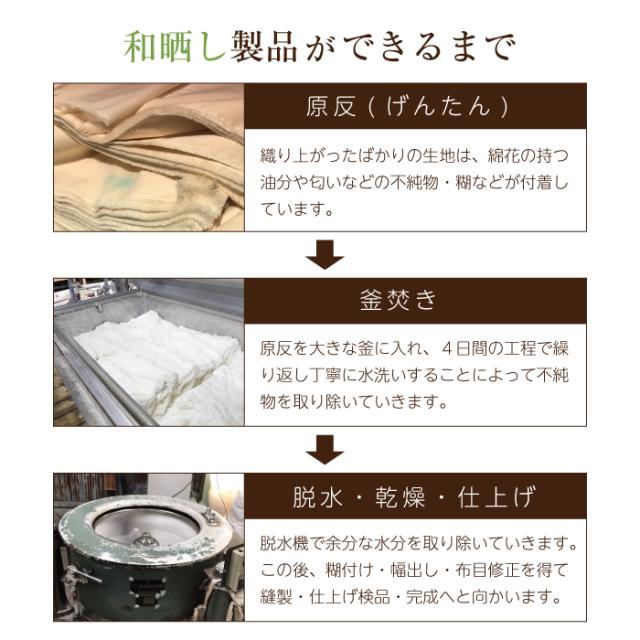 和晒し製品ができるまで

原反(げんたん)

織り上がったばかりの生地は、綿花の持つ油分や匂いなどの不純物・糊などが付着しています。

釜焚き

原反を大きな釜に入れ、4日間の工程で繰り返し丁寧に水洗いすることによって不純物を取り除いていきます。

脱水・乾燥・仕上げ

脱水機で余分な水分を取り除いていきます。この後、糊付け・幅出し・布目修正を得て縫製・仕上げ検品・完成へと向かいます。