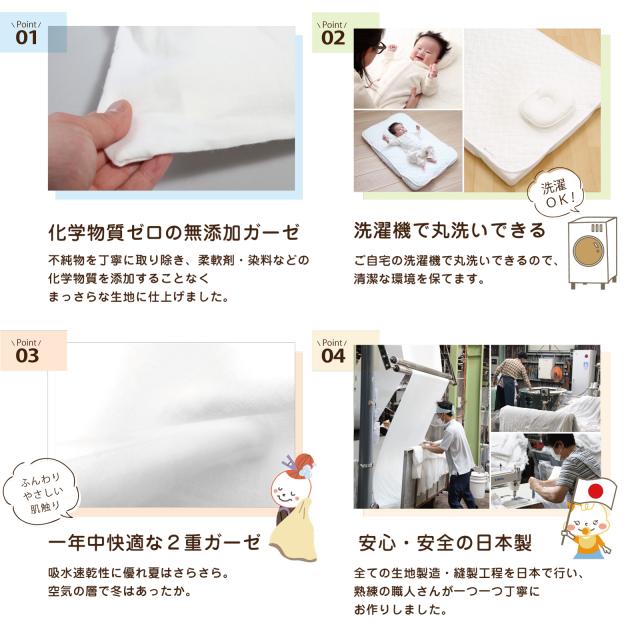 Point
01

化学物質ゼロの無添加ガーゼ

不純物を丁寧に取り除き、柔軟剤・染料などの化学物質を添加することなくまっさらな生地に仕上げました。

Point
02

洗濯OK!

洗濯機で丸洗いできる

ご自宅の洗濯機で丸洗いできるので、清潔な環境を保てます。

Point
03

ふんわりやさしい肌触り

一年中快適な２重ガーゼ

吸水速乾性に優れ夏はさらさら。空気の層で冬はあったか。

Point
04

安心・安全の日本製

全ての生地製造・縫製工程を日本で行い、熟練の職人さんが一つ一つ丁寧にお作りしました。