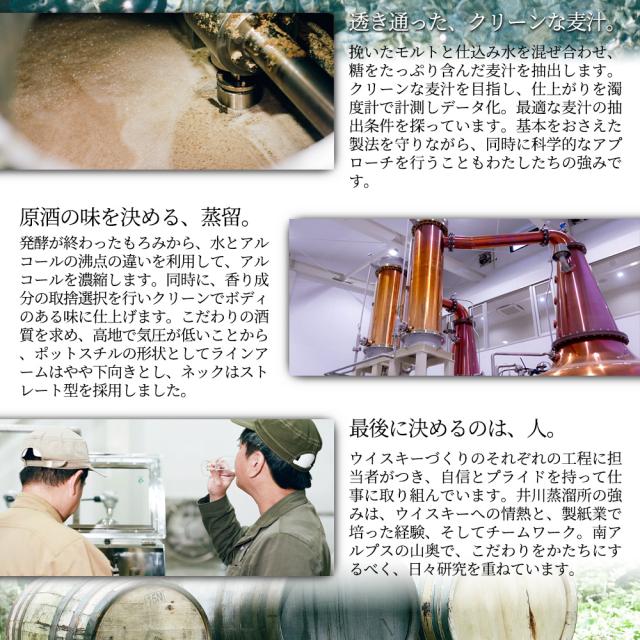 透き通った、クリーンな麦汁。

挽いたモルトと仕込み水を混ぜ合わせ、糖をたっぷり含んだ麦汁を抽出します。クリーンな麦汁を目指し、仕上がりを濁度計で計測しデータ化。最適な麦汁の抽出条件を探っています。基本をおさえた製法を守りながら、同時に科学的なアプローチを行うこともわたしたちの強みです。

原酒の味を決める、蒸留。

発酵が終わったもろみから、水とアルコールの沸点の違いを利用して、アルコールを濃縮します。同時に、香り成分の取捨選択を行いクリーンでボディのある味に仕上げます。こだわりの酒質を求め、高地で気圧が低いことから、ポットスチルの形状としてラインアームはやや下向きとし、ネックはストレート型を採用しました。

最後に決めるのは、人。

ウイスキーづくりのそれぞれの工程に担当者がつき、自信とプライドを持って仕事に取り組んでいます。井川蒸溜所の強みは、ウイスキーへの情熱と、製紙業で培った経験、そしてチームワーク。南アルプスの山奥で、こだわりをかたちにするべく、日々研究を重ねています。