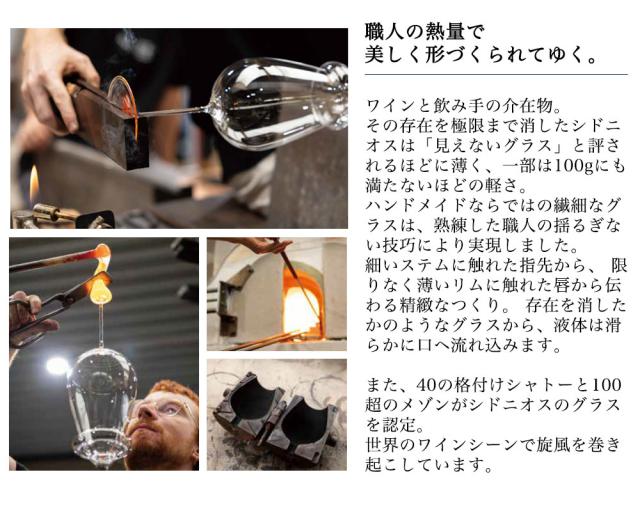 職人の熱量で
美しく形づくられてゆく。

ワインと飲み手の介在物。
その存在を極限まで消したシドニオスは「見えないグラス」と評されるほどに薄く、一部は100gにも満たないほどの軽さ。
ハンドメイドならではの繊細なグラスは、熟練した職人の揺るぎない技巧により実現しました。
細いステムに触れた指先から、 限りなく薄いリムに触れた唇から伝わる精緻なつくり。 存在を消したかのようなグラスから、液体は滑らかに口へ流れ込みます。

また、40の格付けシャトーと100超のメゾンがシドニオスのグラスを認定。
世界のワインシーンで旋風を巻き起こしています。