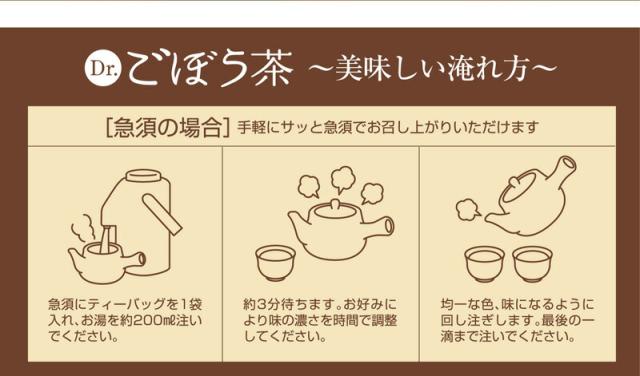 Dr. ごぼう茶 ～美味しい淹れ方～

[急須の場合] 手軽にサッと急須でお召し上がりいただけます

急須にティーバッグを1袋入れ、お湯を約200㎖注いでください。

約3分待ちます。お好みにより味の濃さを時間で調整してください。

均一な色、味になるように回し注ぎします。最後の一滴まで注いでください。