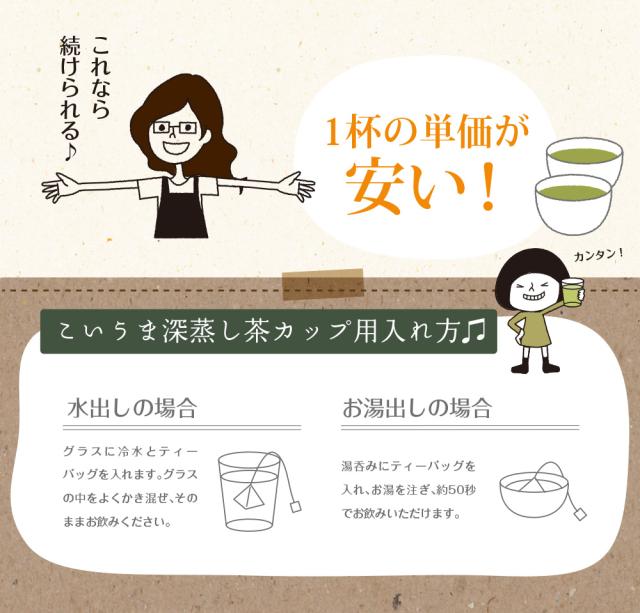 これなら続けられる♪

1杯の単価が安い！

カンタン！

こいうま深蒸し茶カップ用入れ方♫

水出しの場合

グラスに冷水とティーバッグを入れます。グラスの中をよくかき混ぜ、そのままお飲みください。

お湯出しの場合

湯呑みにティーバッグを入れ、お湯を注ぎ、約50秒でお飲みいただけます。