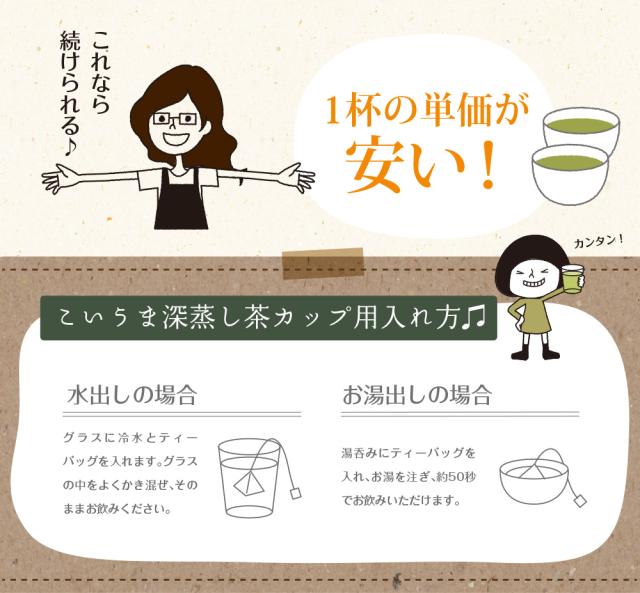 これなら続けられる♪

1杯の単価が安い！

カンタン！

こいうま深蒸し茶カップ用入れ方♫

水出しの場合

グラスに冷水とティーバッグを入れます。グラスの中をよくかき混ぜ、そのままお飲みください。

お湯出しの場合

湯呑みにティーバッグを入れ、お湯を注ぎ、約50秒でお飲みいただけます。