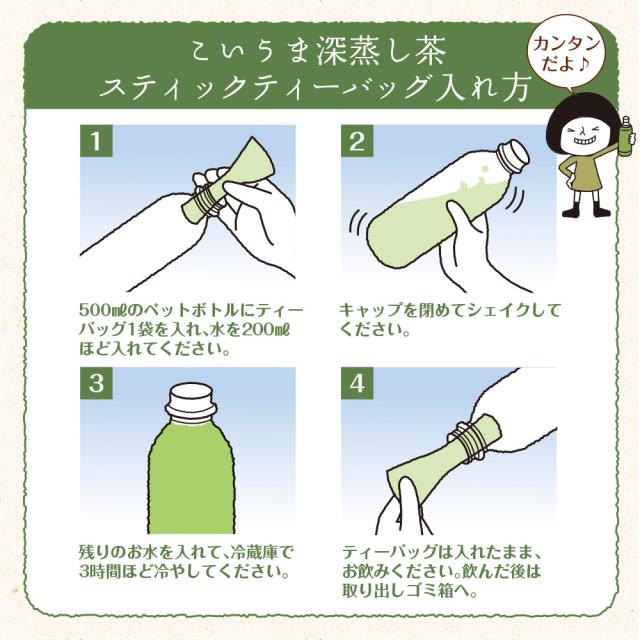 こいうま深蒸し茶
スティックティーバッグ入れ方

カンタンだよ♪

1

500㎖のペットボトルにティーバッグ1袋を入れ、水を200㎖ほど入れてください。

2

キャップを閉めてシェイクしてください。

3

残りのお水を入れて、冷蔵庫で3時間ほど冷やしてください。

4

ティーバッグは入れたまま、お飲みください。飲んだ後は取り出しゴミ箱へ。