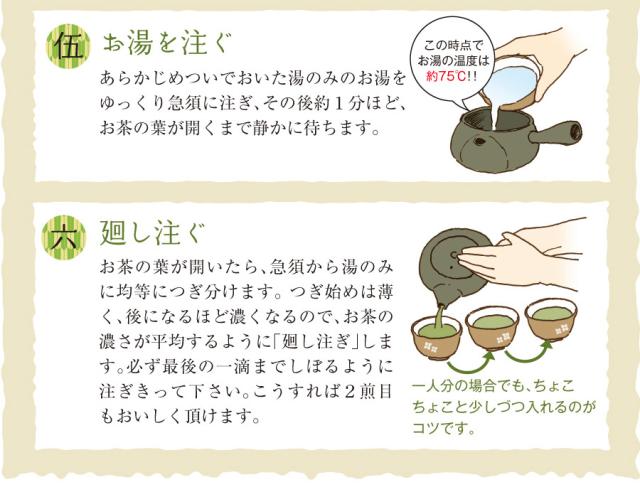 伍 お湯を注ぐ

あらかじめついでおいた湯のみのお湯をゆっくり急須に注ぎ、その後約1分ほど、お茶の葉が開くまで静かに待ちます。

この時点でお湯の温度は約75℃!!

六 廻し注ぐ

お茶の葉が開いたら、急須から湯のみに均等につぎ分けます。つぎ始めは薄く、後になるほど濃くなるので、お茶の濃さが平均するように「廻し注ぎ」します。必ず最後の一滴までしぼるように注ぎきって下さい。こうすれば2煎目もおいしく頂けます。

一人分の場合でも、ちょこちょこと少しづつ入れるのがコツです。