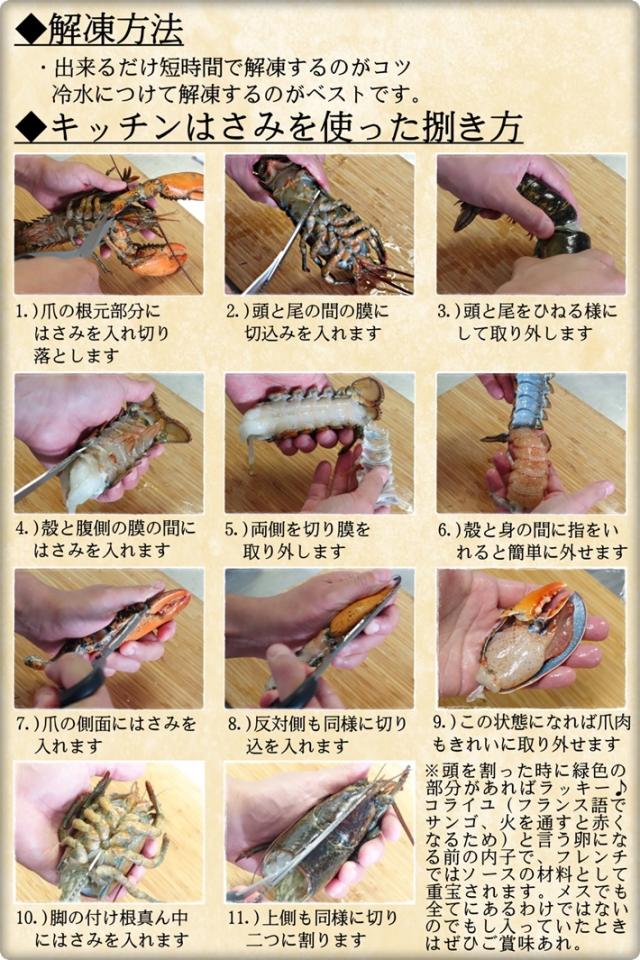 ◆解凍方法

・出来るだけ短時間で解凍するのがコツ
冷水につけて解凍するのがベストです。

◆キッチンはさみを使った捌き方

1.)爪の根元部分にはさみを入れ切り落とします

2.)頭と尾の間の膜に切込みを入れます

3.)頭と尾をひねる様にして取り外します

4.)殻と腹側の膜の間にはさみを入れます

5.)両側を切り膜を取り外します

6.)殻と身の間に指をいれると簡単に外せます

7.)爪の側面にはさみを入れます

8.)反対側も同様に切り込を入れます

9.)この状態になれば爪肉もきれいに取り外せます

10.)脚の付け根真ん中にはさみを入れます

11.)上側も同様に切り二つに割ります

※頭を割った時に緑色の部分があればラッキー♪コライユ（フランス語でサンゴ、火を通すと赤くなるため）と言う卵になる前の内子で、フレンチではソースの材料として重宝されます。メスでも全てにあるわけではないのでもし入っていたときはぜひご賞味あれ。