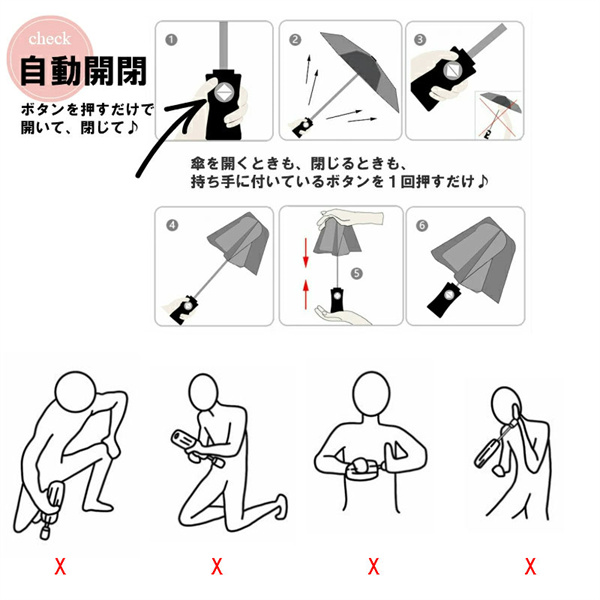 check
自動開閉
ボタンを押すだけで開いて、閉じて♪

1
2
3

傘を開くときも、閉じるときも、
持ち手に付いているボタンを1回押すだけ♪

4
5
6

X
X
X
X