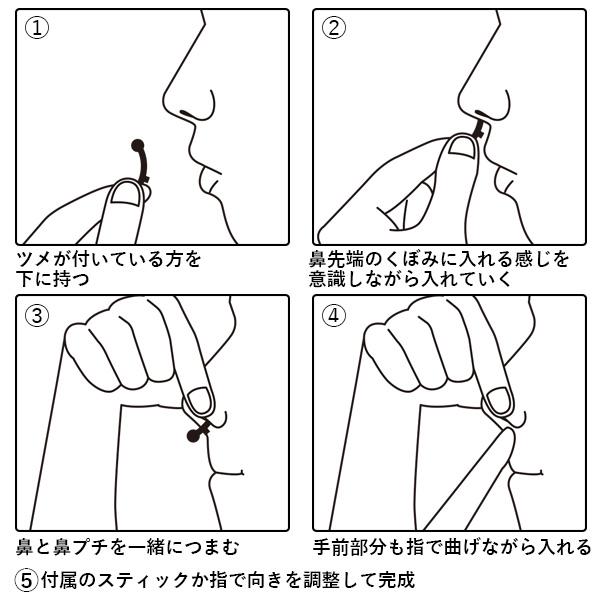 ①

ツメが付いている方を下に持つ

②

鼻先端のくぼみに入れる感じを意識しながら入れていく

③

鼻と鼻プチを一緒につまむ

④

手前部分も指で曲げながら入れる

⑤付属のスティックか指で向きを調整して完成