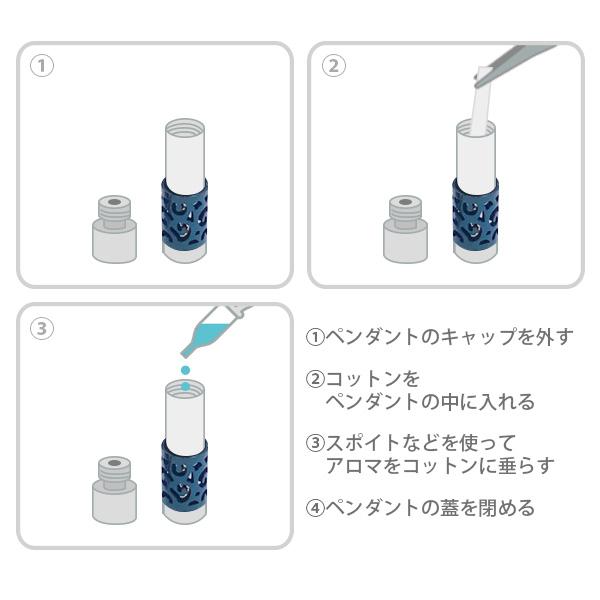 ①

②

③

①ペンダントのキャップを外す

②コットンを
ペンダントの中に入れる

③スポイトなどを使って
アロマをコットンに垂らす

④ペンダントの蓋を閉める