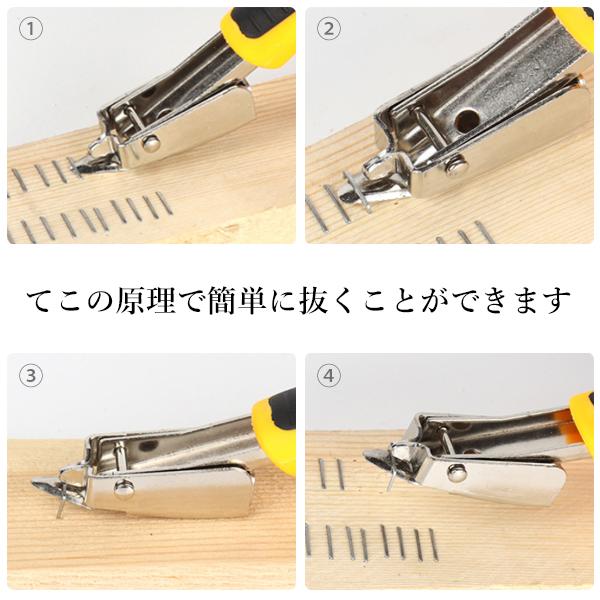 ①

②

てこの原理で簡単に抜くことができます

③

④