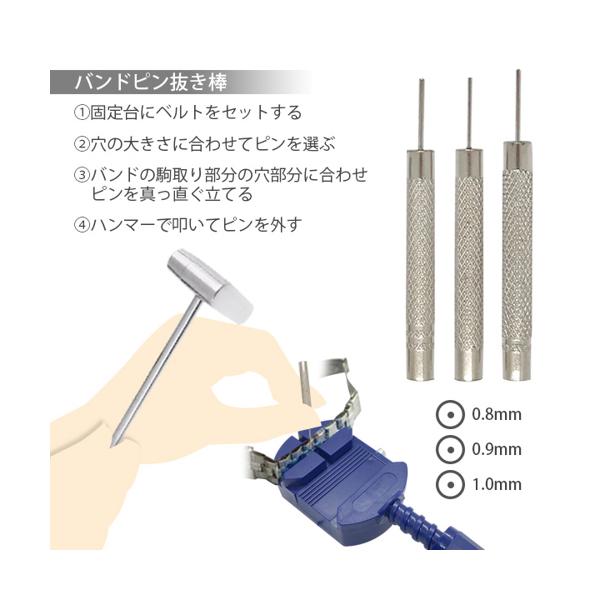 バンドピン抜き棒

①固定台にベルトをセットする

②穴の大きさに合わせてピンを選ぶ

③バンドの駒取り部分の穴部分に合わせピンを真っ直ぐ立てる

④ハンマーで叩いてピンを外す

0.8mm

0.9mm

1.0mm