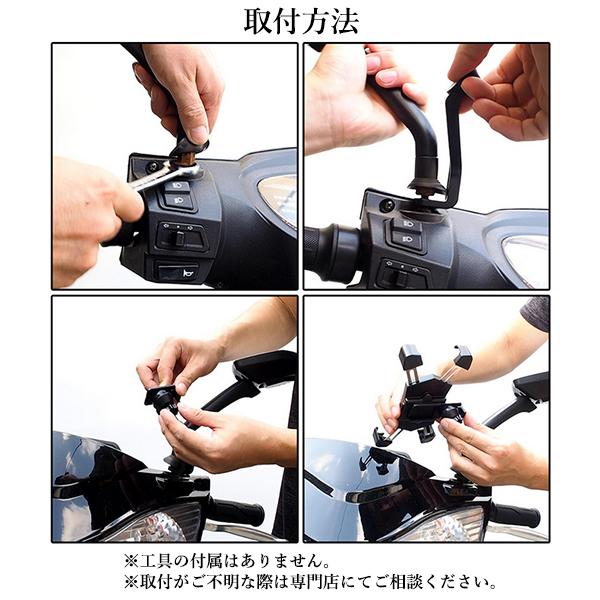 取付方法

※工具の付属はありません。
※取付がご不明な際は専門店にてご相談ください。