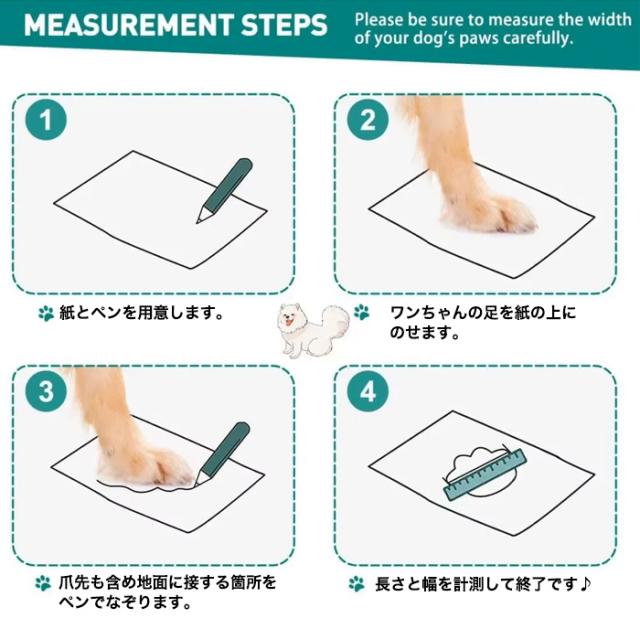 MEASUREMENT STEPS

Please be sure to measure the width of your dog's paws carefully.

1

紙とペンを用意します。

2

ワンちゃんの足を紙の上にのせます。

3

爪先も含め地面に接する箇所をペンでなぞります。

4

長さと幅を計測して終了です♪