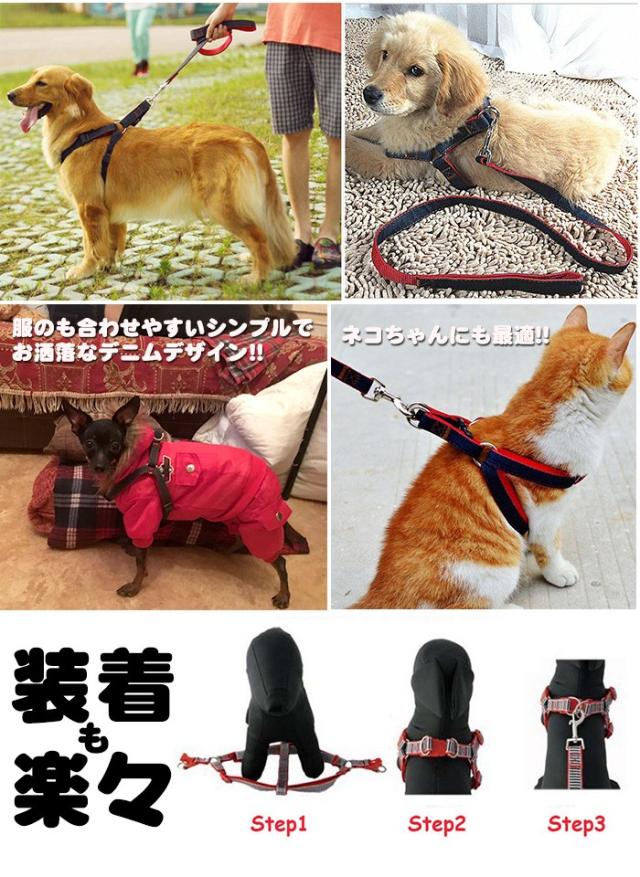 服のも合わせやすいシンプルでお洒落なデニムデザイン!!

ネコちゃんにも最適!!

装着も楽々

Step1

Step2

Step3