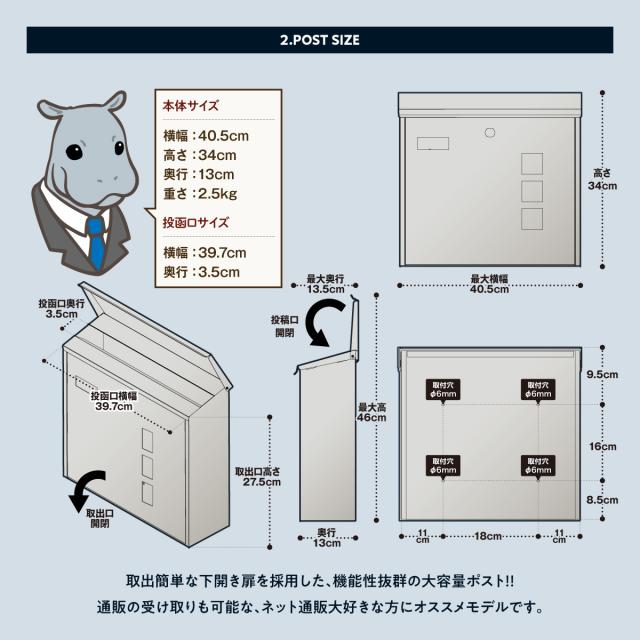 2.POST SIZE

本体サイズ

横幅：40.5cm
高さ：34cm
奥行：13cm
重さ：2.5kg

投函口サイズ

横幅：39.7cm
奥行：3.5cm

高さ
34cm

最大横幅
40.5cm

投函口奥行
3.5cm

投函口横幅
39.7cm

取出口高さ
27.5cm

取出口
開閉

最大奥行
13.5cm

投稿口
開閉

最大高
46cm

奥行
13cm

取付穴
φ6mm

取付穴
φ6mm

取付穴
φ6mm

取付穴
φ6mm

9.5cm

16cm

8.5cm

11
cm

18cm

11
cm

取出簡単な下開き扉を採用した、機能性抜群の大容量ポスト!!
通販の受け取りも可能な、ネット通販大好きな方にオススメモデルです。