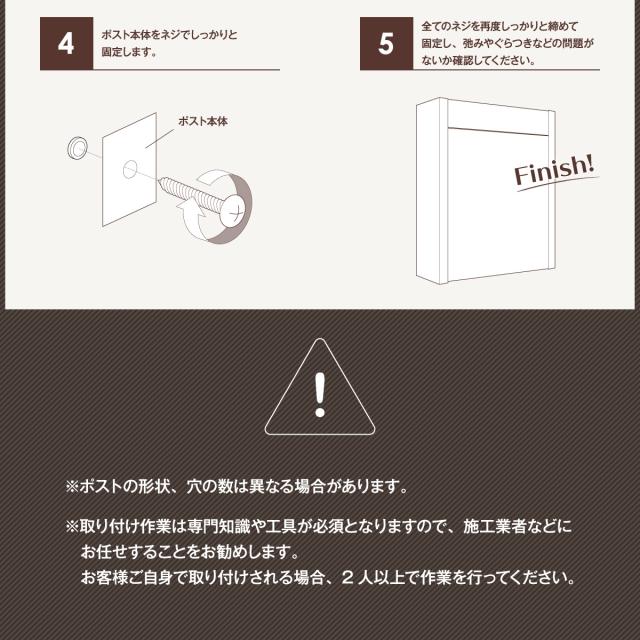 4

ポスト本体をネジでしっかりと固定します。

ポスト本体

5

全てのネジを再度しっかりと締めて固定し、弛みやぐらつきなどの問題がないか確認してください。

Finish!

!

※ポストの形状、穴の数は異なる場合があります。

※取り付け作業は専門知識や工具が必須となりますので、施工業者などにお任せすることをお勧めします。
お客様ご自身で取り付けされる場合、２人以上で作業を行ってください。