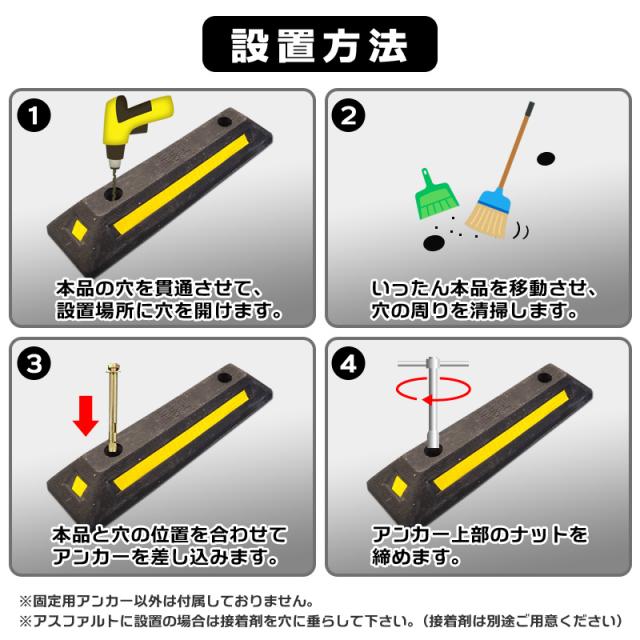 設置方法

1
本品の穴を貫通させて、設置場所に穴を開けます。

2
いったん本品を移動させ、穴の周りを清掃します。

3
本品と穴の位置を合わせてアンカーを差し込みます。

4
アンカー上部のナットを締めます。

※固定用アンカー以外は付属しておりません。
※アスファルトに設置の場合は接着剤を穴に垂らして下さい。（接着剤は別途ご用意ください）