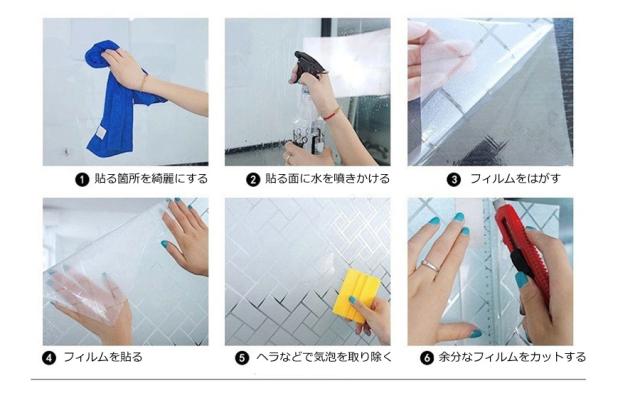 ❶ 貼る箇所を綺麗にする

❷ 貼る面に水を噴きかける

❸ フィルムをはがす

❹ フィルムを貼る

❺ ヘラなどで気泡を取り除く

❻ 余分なフィルムをカットする