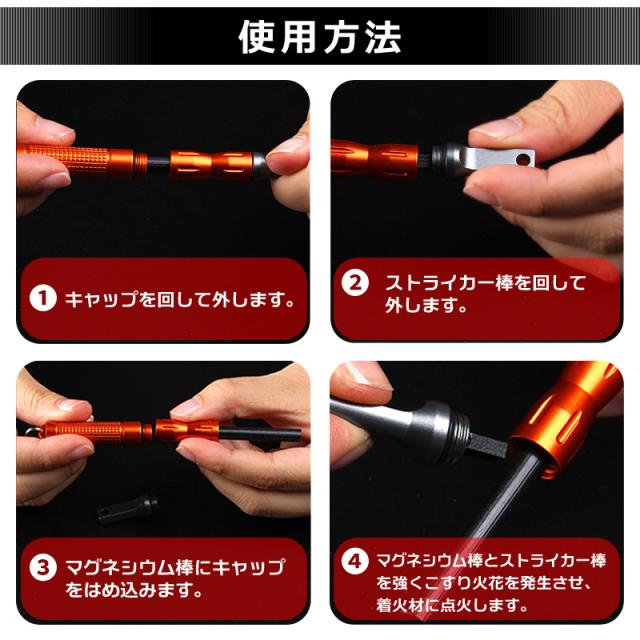 使用方法

1 キャップを回して外します。

2 ストライカー棒を回して外します。

3 マグネシウム棒にキャップをはめ込みます。

4 マグネシウム棒とストライカー棒を強くこすり火花を発生させ、着火材に点火します。