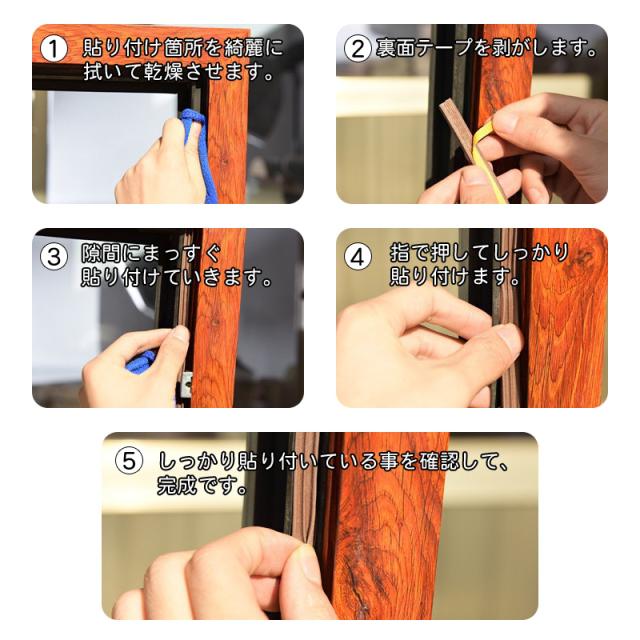 1 貼り付け箇所を綺麗に拭いて乾燥させます。

2 裏面テープを剥がします。

3 隙間にまっすぐ貼り付けていきます。

4 指で押してしっかり貼り付けます。

5 しっかり貼り付いている事を確認して、完成です。