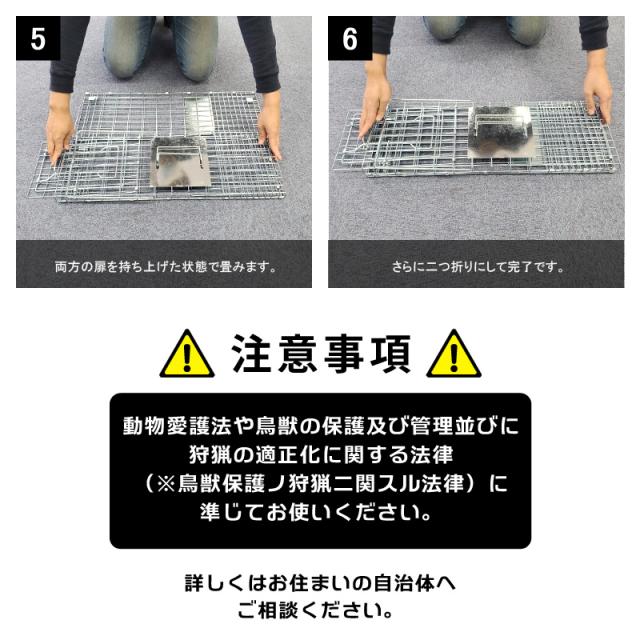 5

両方の扉を持ち上げた状態で畳みます。

6

さらに二つ折りにして完了です。

注意事項

動物愛護法や鳥獣の保護及び管理並びに狩猟の適正化に関する法律（※鳥獣保護ノ狩猟二関スル法律）に準じてお使いください。

詳しくはお住まいの自治体へご相談ください。