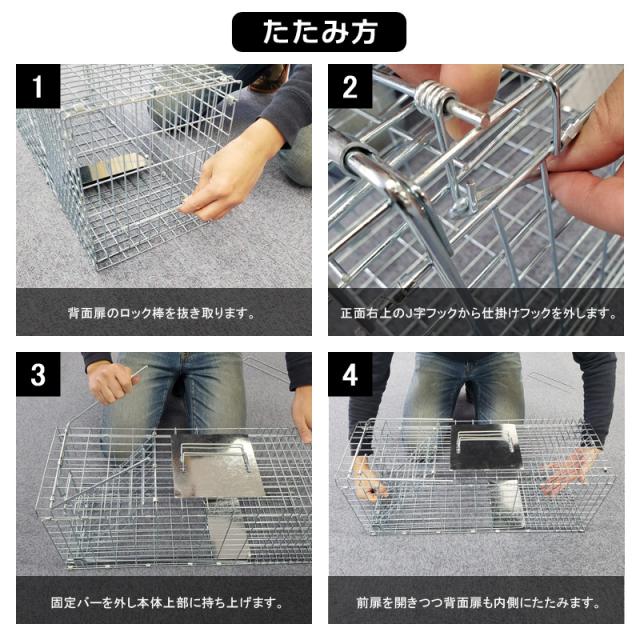 たたみ方

1

背面扉のロック棒を抜き取ります。

2

正面右上のJ字フックから仕掛けフックを外します。

3

固定バーを外し本体上部に持ち上げます。

4

前扉を開きつつ背面扉も内側にたたみます。